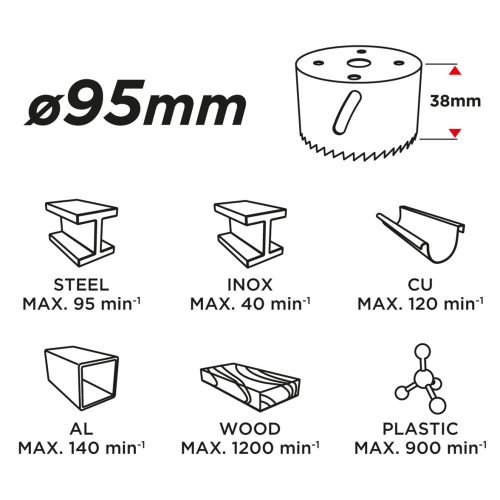 ø95mm

38mm

STEEL
MAX. 95 min$^{-1}$

INOX
MAX. 40 min$^{-1}$

CU
MAX. 120 min$^{-1}$

AL
MAX. 140 min$^{-1}$

WOOD
MAX. 1200 min$^{-1}$

PLASTIC
MAX. 900 min$^{-1}$