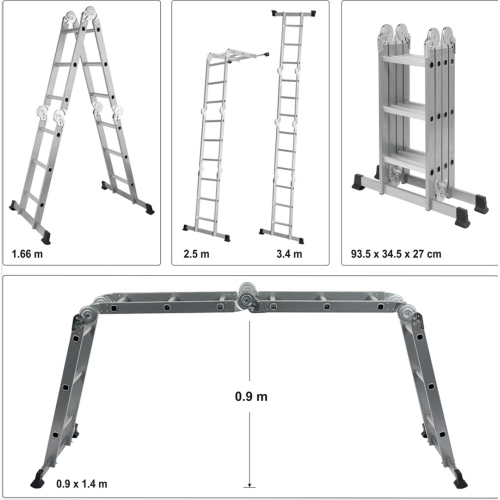 1.66 m

2.5 m

3.4 m

93.5 x 34.5 x 27 cm

0.9 m

0.9 x 1.4 m