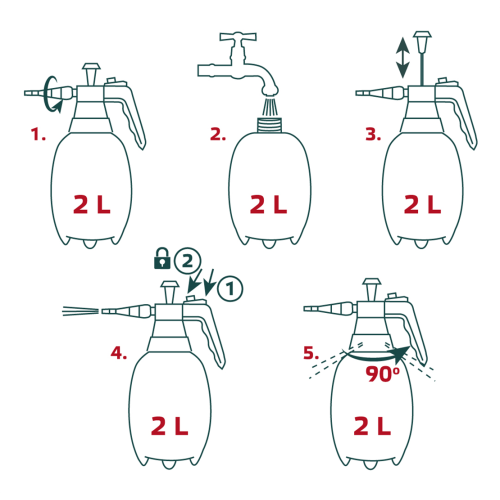 1.

2 L

2.

2 L

3.

2 L

2

1

4.

2 L

5.

90°

2 L