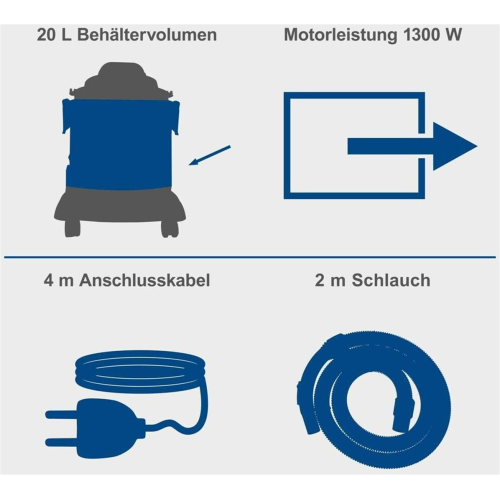 20 L Behältervolumen

Motorleistung 1300 W

4 m Anschlusskabel

2 m Schlauch