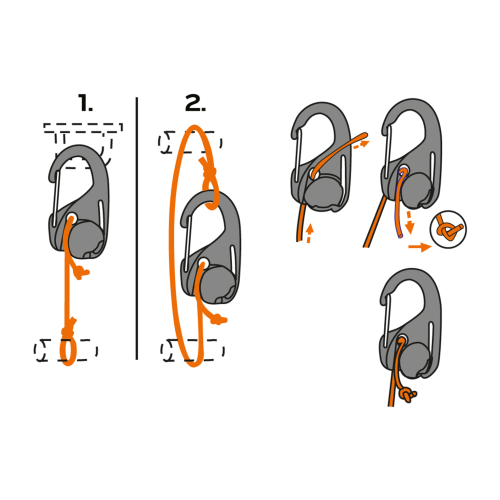 1.

2.