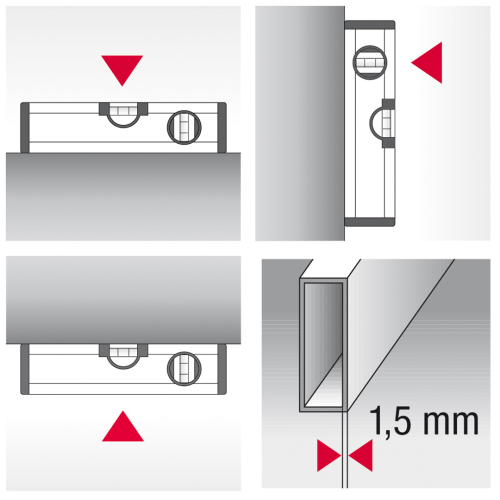 1,5 mm