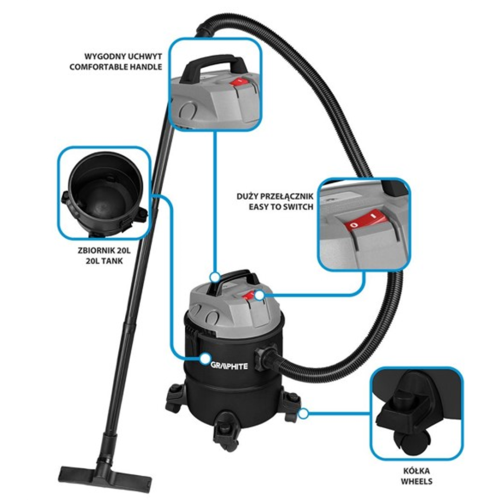 WYGODNY UCHWYT
COMFORTABLE HANDLE

ZBIORNIK 20L
20L TANK

DUŻY PRZEŁĄCZNIK
EASY TO SWITCH

0 I

GRAPHITE

KÓŁKA
WHEELS