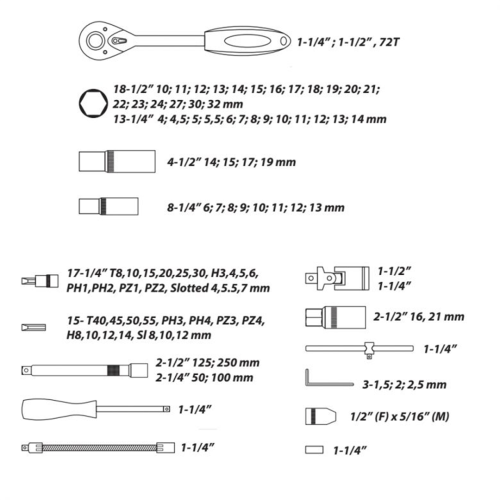 1-1/4" ; 1-1/2" , 72T

18-1/2" 10; 11; 12; 13; 14; 15; 16; 17; 18; 19; 20; 21; 22; 23; 24; 27; 30; 32 mm
13-1/4" 4; 4,5; 5; 5,5; 6; 7; 8; 9; 10; 11; 12; 13; 14 mm

4-1/2" 14; 15; 17; 19 mm

8-1/4" 6; 7; 8; 9; 10; 11; 12; 13 mm

17-1/4" T8,10,15,20,25,30, H3,4,5,6, PH1,PH2, PZ1, PZ2, Slotted 4,5.5,7 mm

15- T40,45,50,55, PH3, PH4, PZ3, PZ4, H8,10,12,14, Sl 8,10,12 mm

2-1/2" 125; 250 mm
2-1/4" 50; 100 mm

1-1/4"

1-1/4"

1-1/2"
1-1/4"

2-1/2" 16, 21 mm

1-1/4"

3-1,5; 2; 2,5 mm

1/2" (F) x 5/16" (M)

1-1/4"